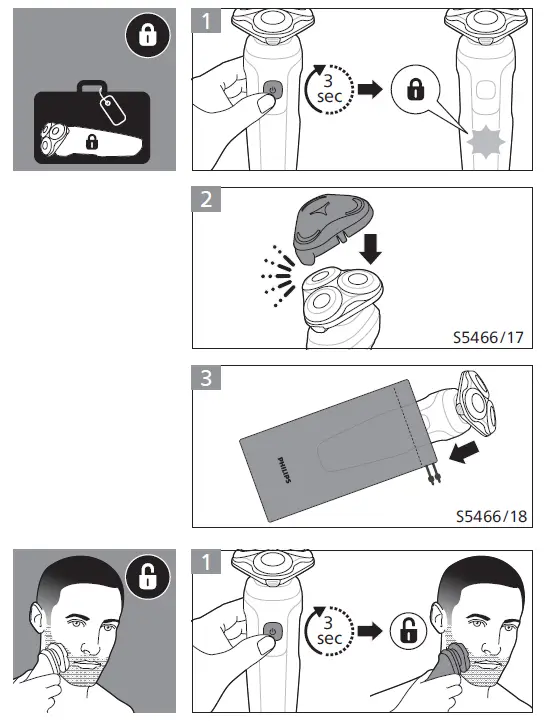 1

3 sec

2

S5466/17

3

PHILIPS

S5466/18

1

3 sec