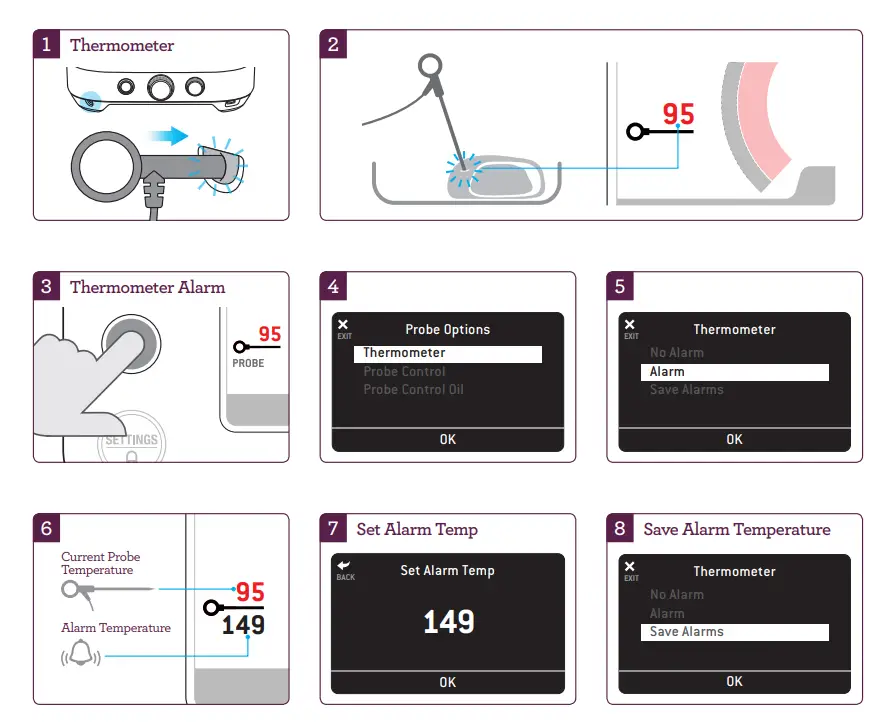 1 Thermometer

2

95

3 Thermometer Alarm

95
PROBE

SETTINGS

4

EXIT
Probe Options
Thermometer
Probe Control
Probe Control Oil
OK

5

EXIT
Thermometer
No Alarm
Alarm
Save Alarms
OK

6

Current Probe Temperature

Alarm Temperature

95
149

7 Set Alarm Temp

BACK
Set Alarm Temp
149
OK

8 Save Alarm Temperature

EXIT
Thermometer
No Alarm
Alarm
Save Alarms
OK