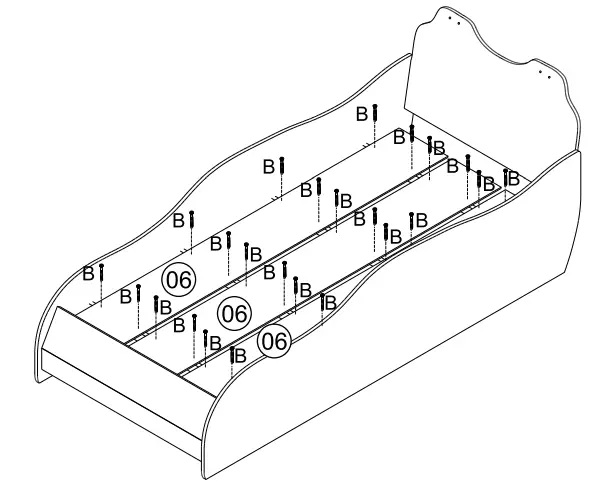 B
B
B
B
B
B
B
B
B
B
B
B
B
B
B
B
B
B
B
B
B
B
B
B
06
06
06