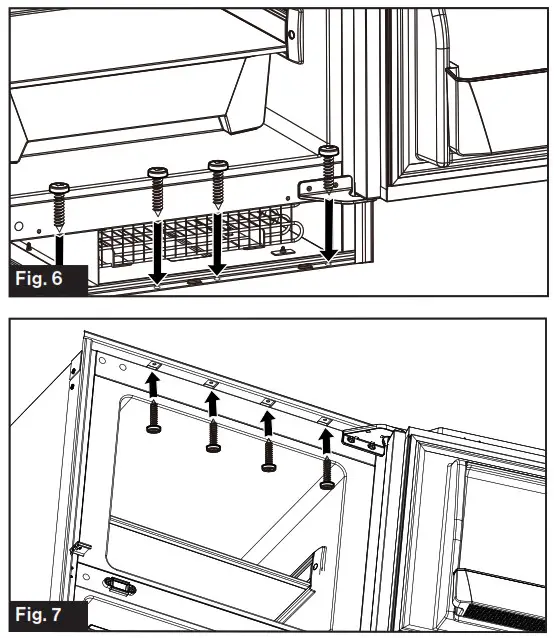 Fig. 6

Fig. 7