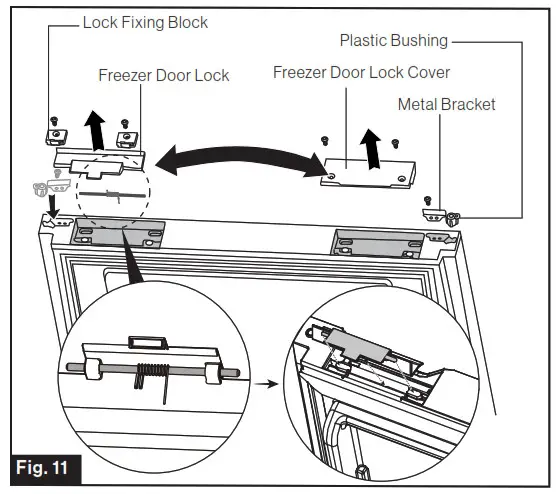 Lock Fixing Block

Plastic Bushing

Freezer Door Lock

Freezer Door Lock Cover

Metal Bracket

Fig. 11