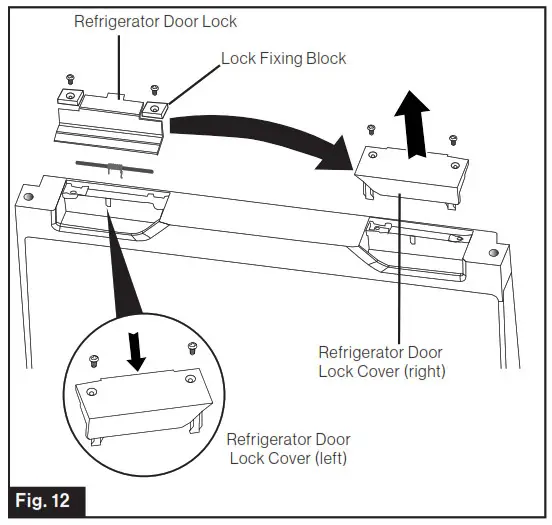 Refrigerator Door Lock

Lock Fixing Block

Refrigerator Door Lock Cover (right)

Refrigerator Door Lock Cover (left)

Fig. 12