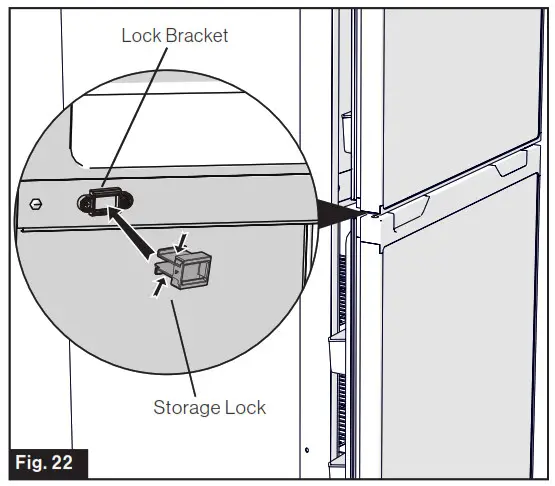 Lock Bracket

Storage Lock

Fig. 22