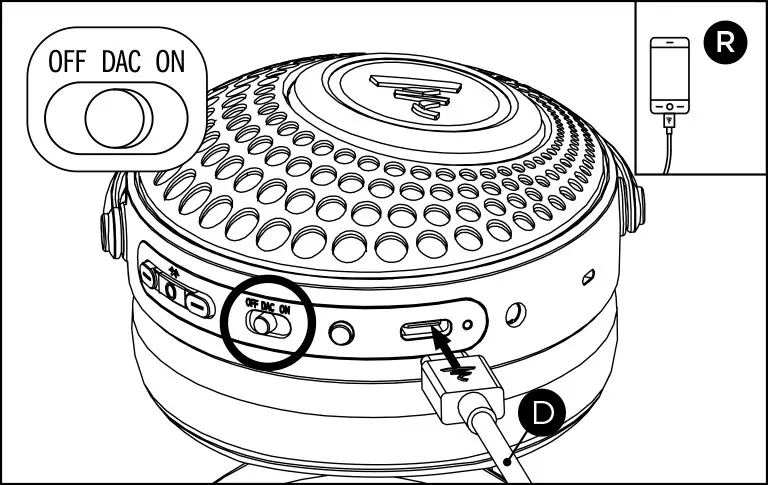 OFF DAC ON

R

OFF DAC ON

D