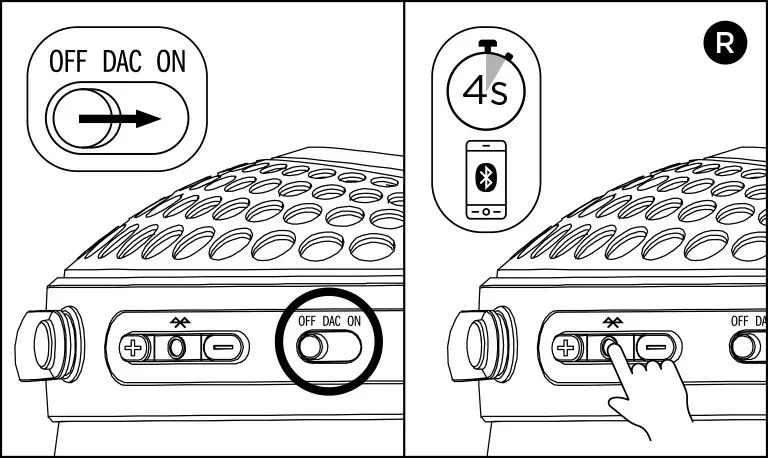 OFF DAC ON

OFF DAC ON

R

4s

OFF DA