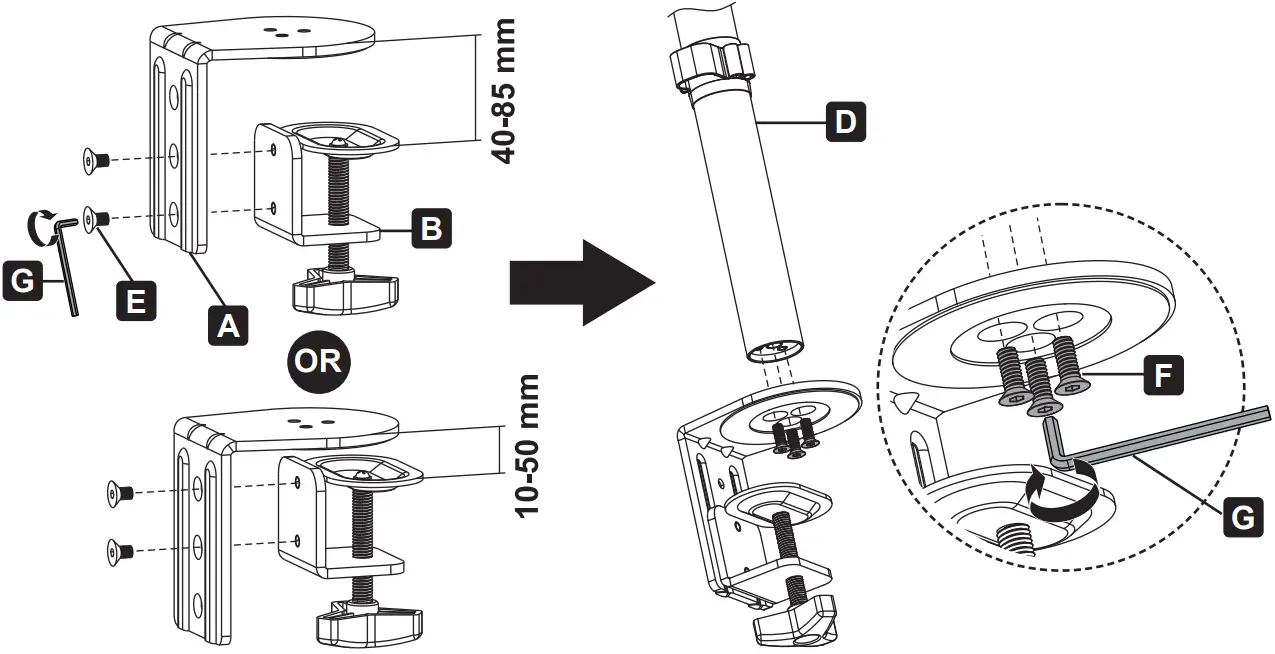 40-85 mm

B

G

E

A

OR

10-50 mm

D

F

G