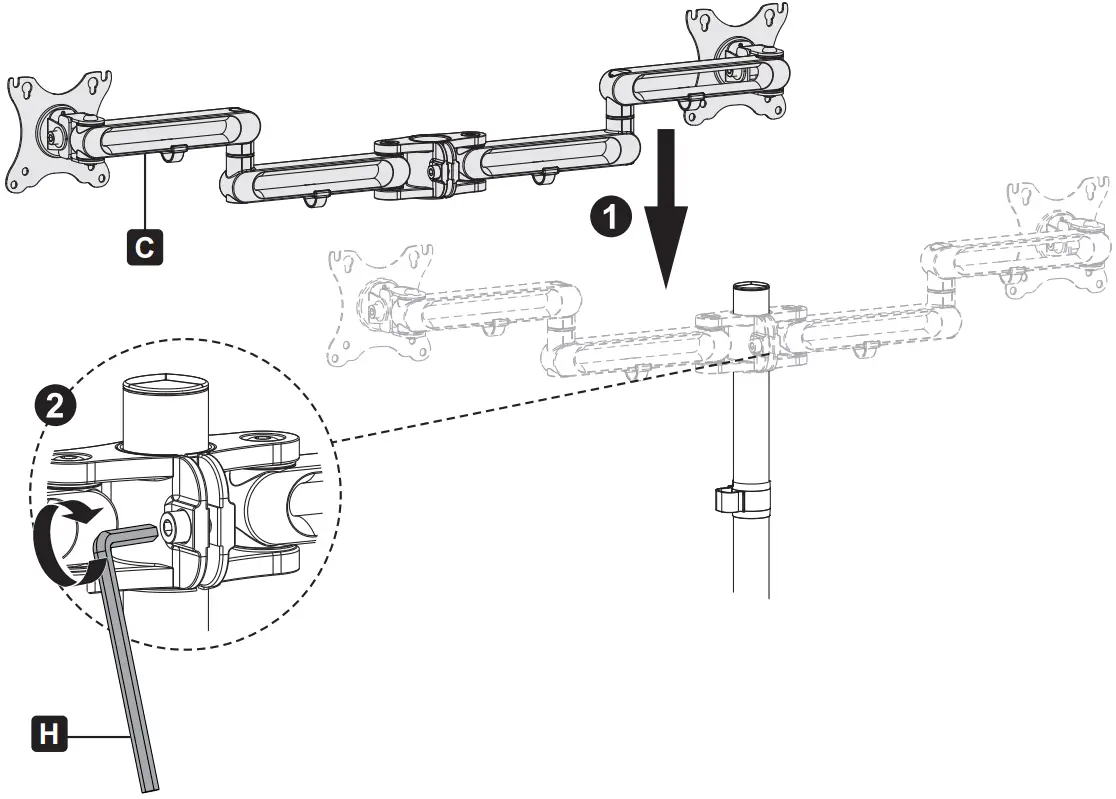 C
1
2
H