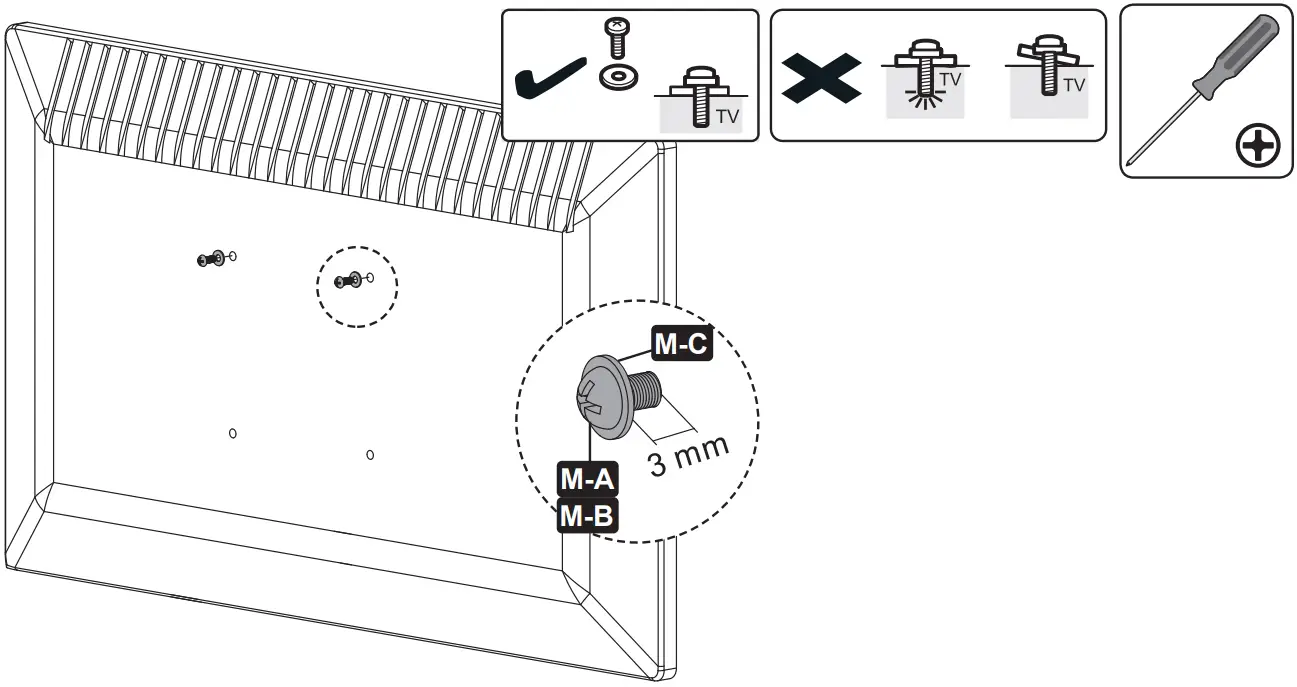 TV

TV

TV

M-C

3 mm

M-A

M-B