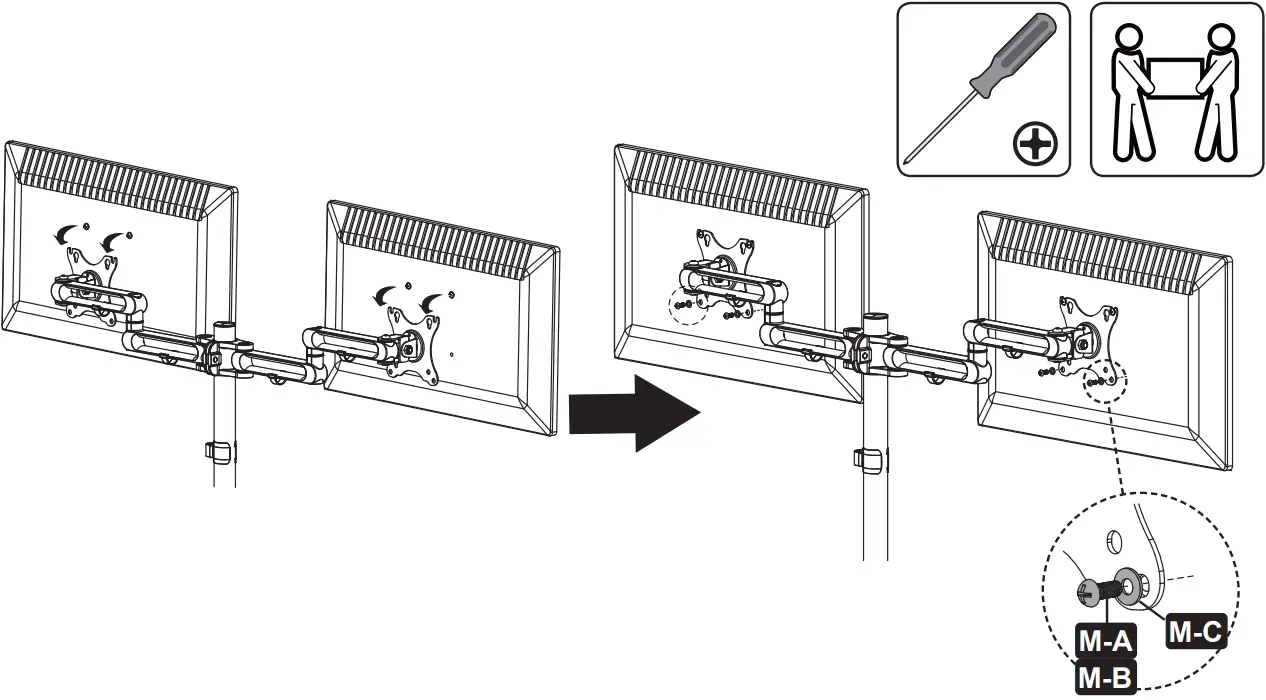 M-A
M-B
M-C