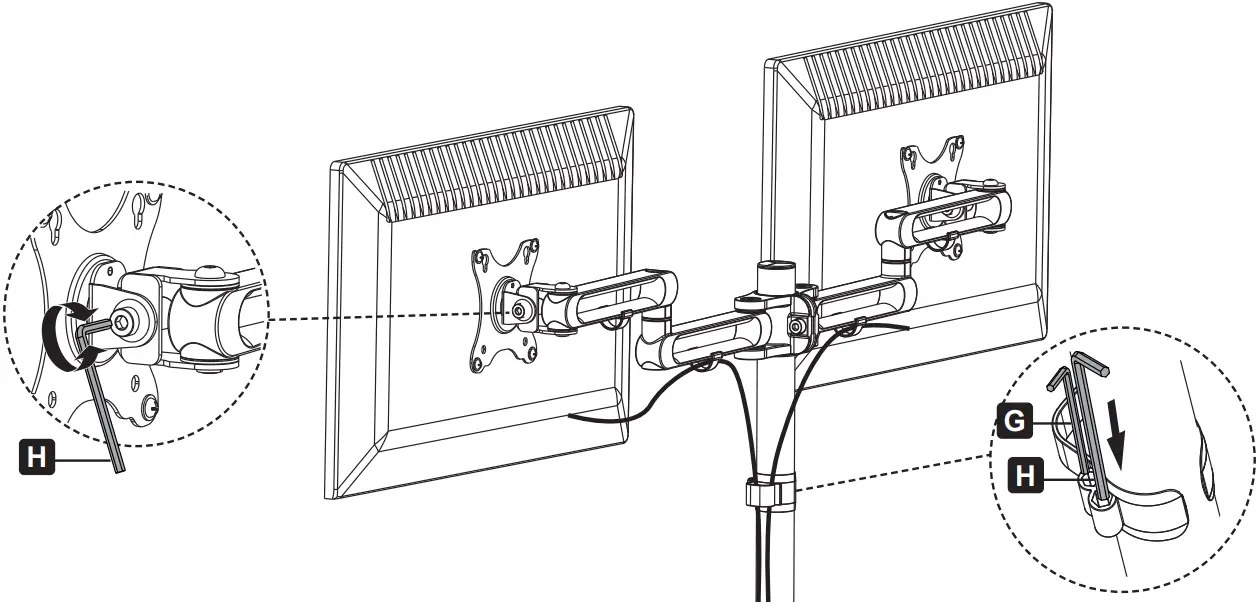 H

G

H