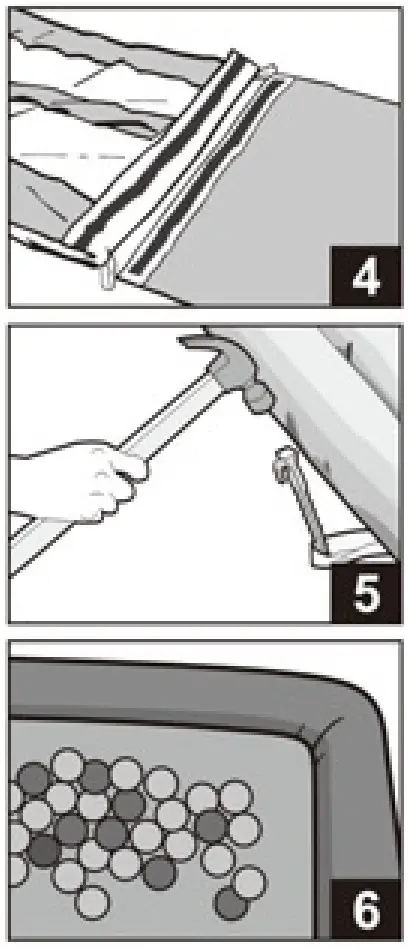 4

5

6