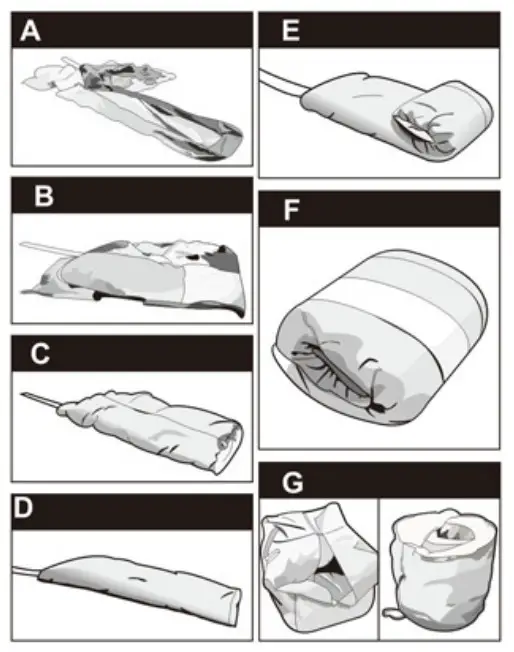 A

B

C

D

E

F

G