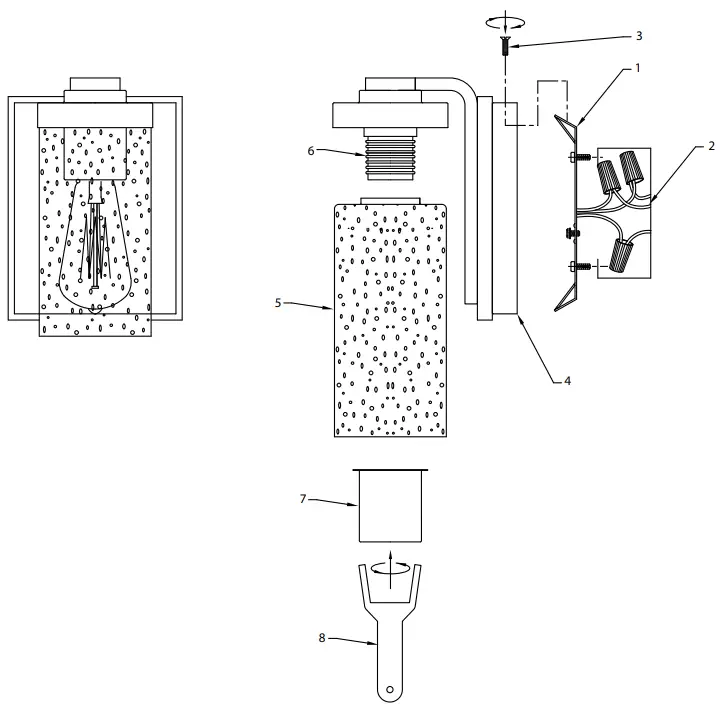 3
1
2
6
5
4
7
8