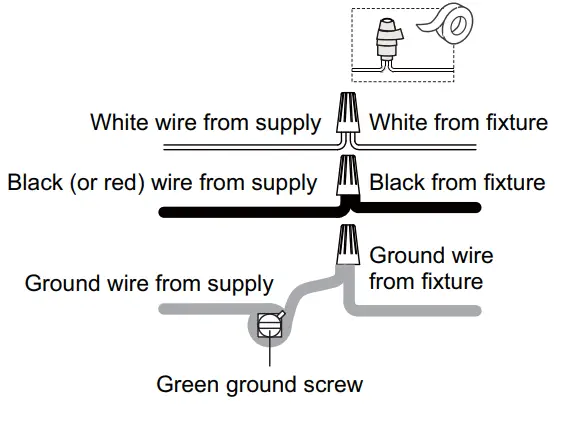 White wire from supply
White from fixture
Black (or red) wire from supply
Black from fixture
Ground wire from supply
Ground wire from fixture
Green ground screw