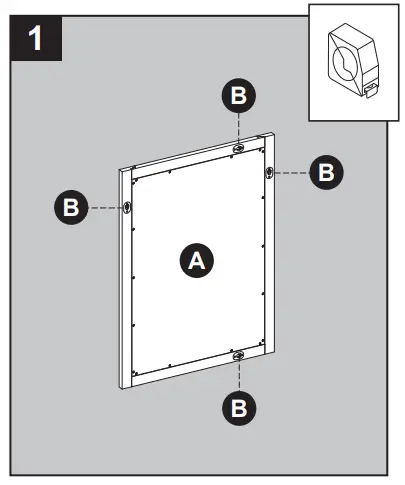 1

B

B

B

A

B