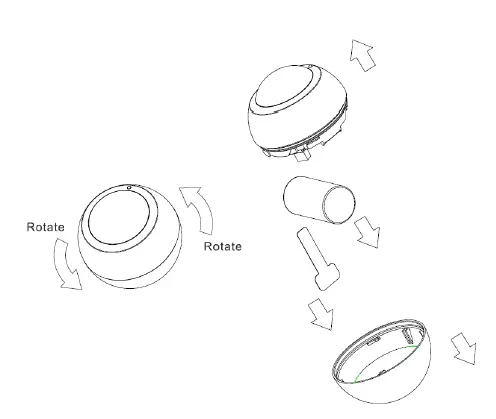 Rotate

Rotate