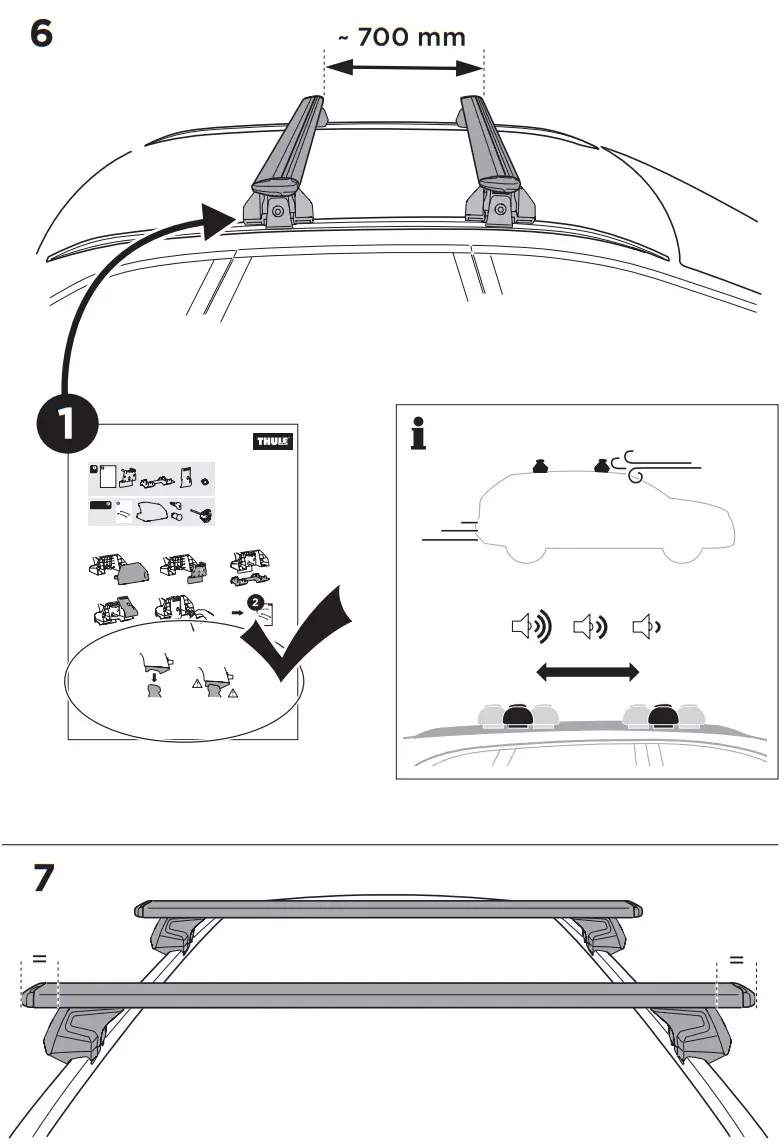 6

~ 700 mm

1

THULE

2

i

7

=

=