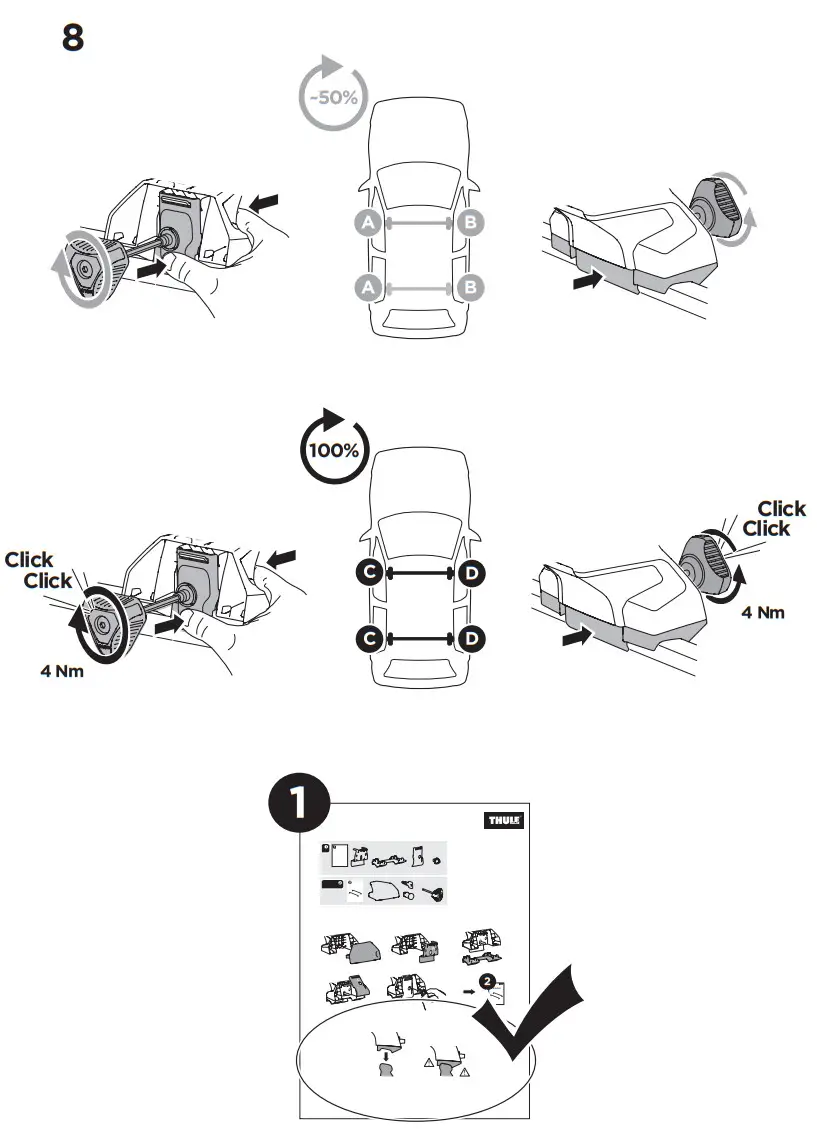 8

-50%

A B
A B

100%

Click
Click
4 Nm

C D
C D

Click
Click
4 Nm

1

THULE

2