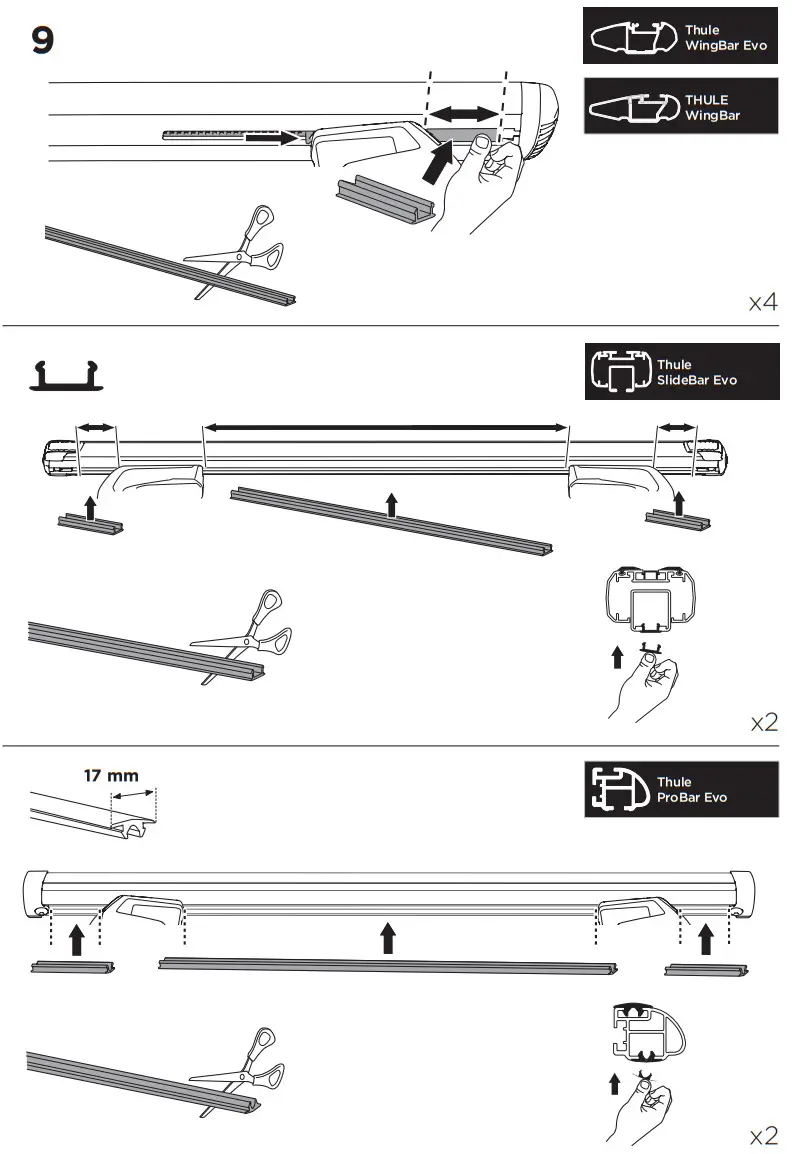 9

Thule WingBar Evo

THULE WingBar

x4

Thule SlideBar Evo

x2

17 mm

Thule ProBar Evo

x2