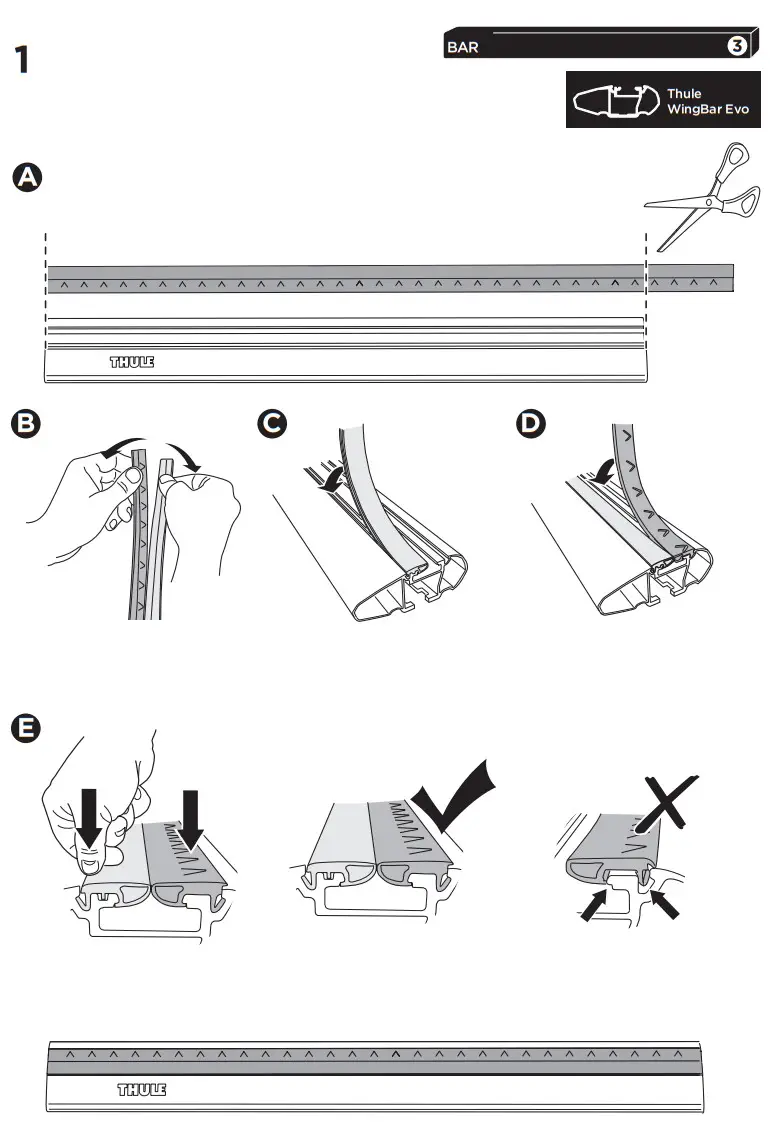 1

BAR 3

Thule WingBar Evo

A

THULE

B

C

D

E

THULE