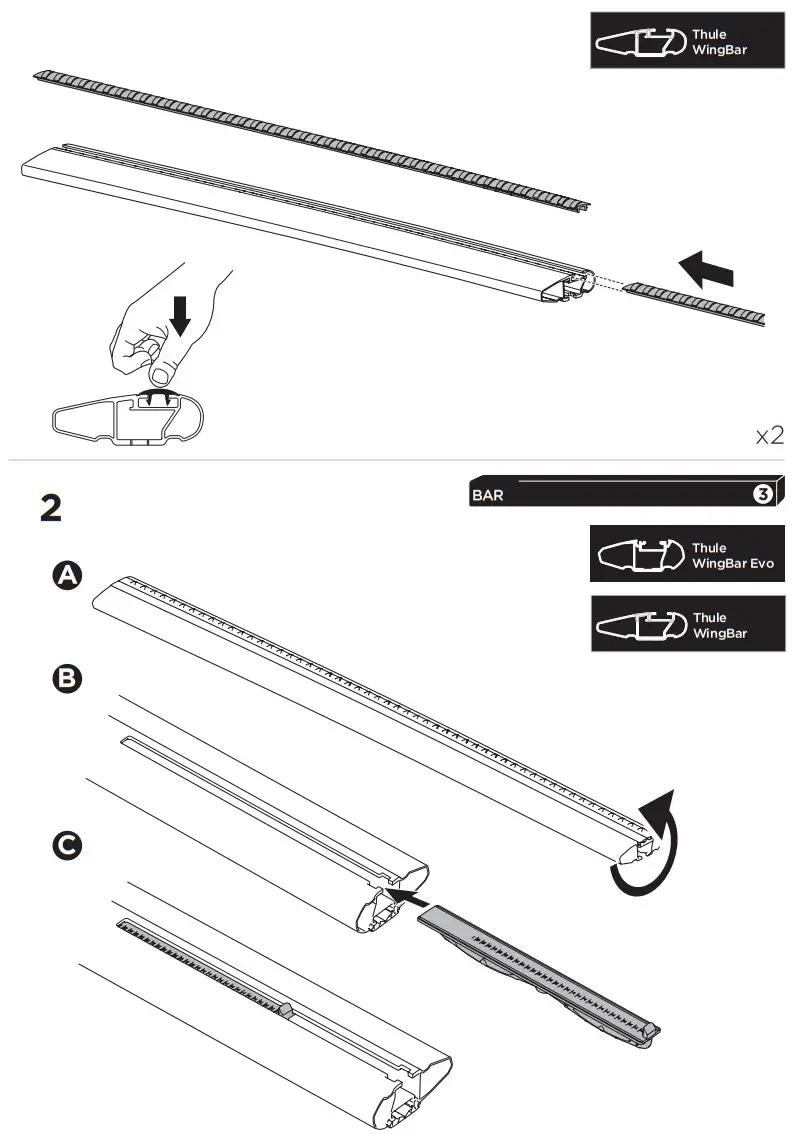 Thule WingBar

x2

2

BAR 3

Thule WingBar Evo

Thule WingBar

A

B

C