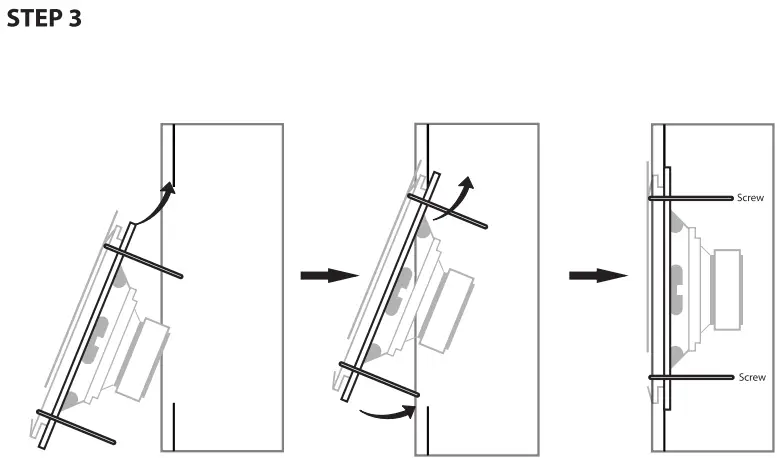 STEP 3

Screw

Screw