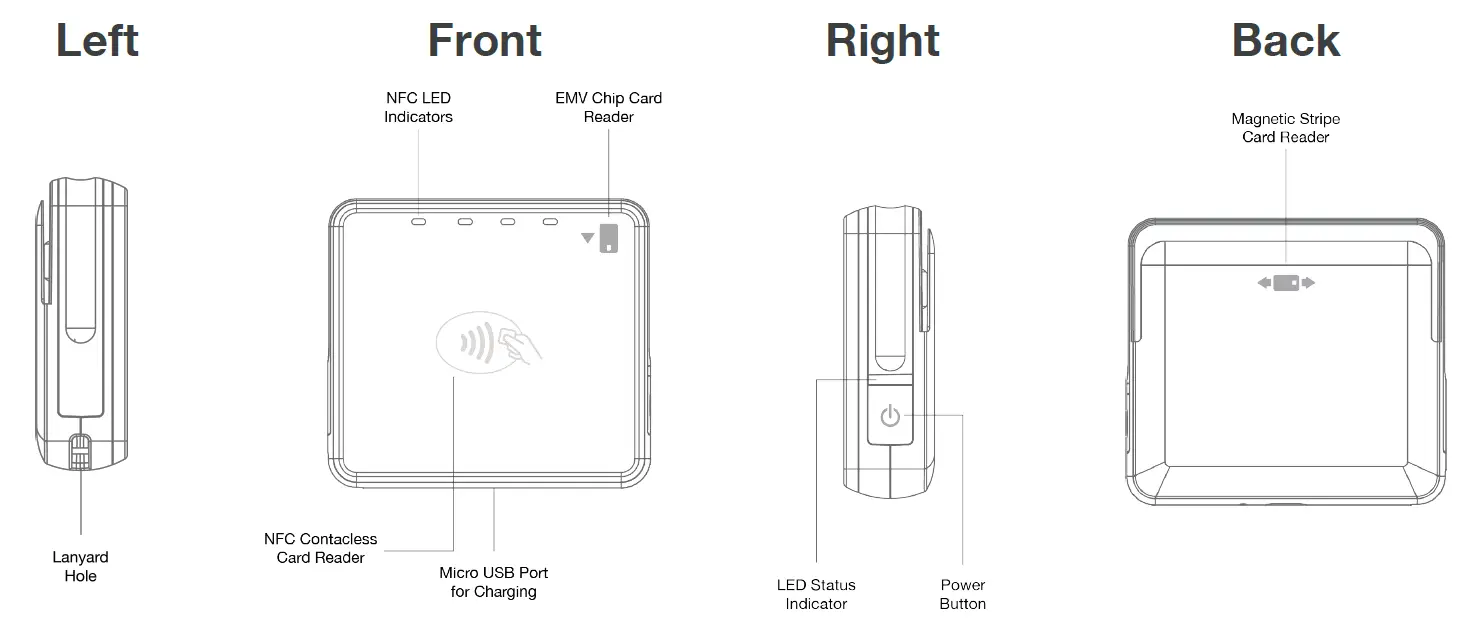 Left

Lanyard Hole

Front

NFC LED Indicators

EMV Chip Card Reader

NFC Contacless Card Reader

Micro USB Port for Charging

Right

LED Status Indicator

Power Button

Back

Magnetic Stripe Card Reader