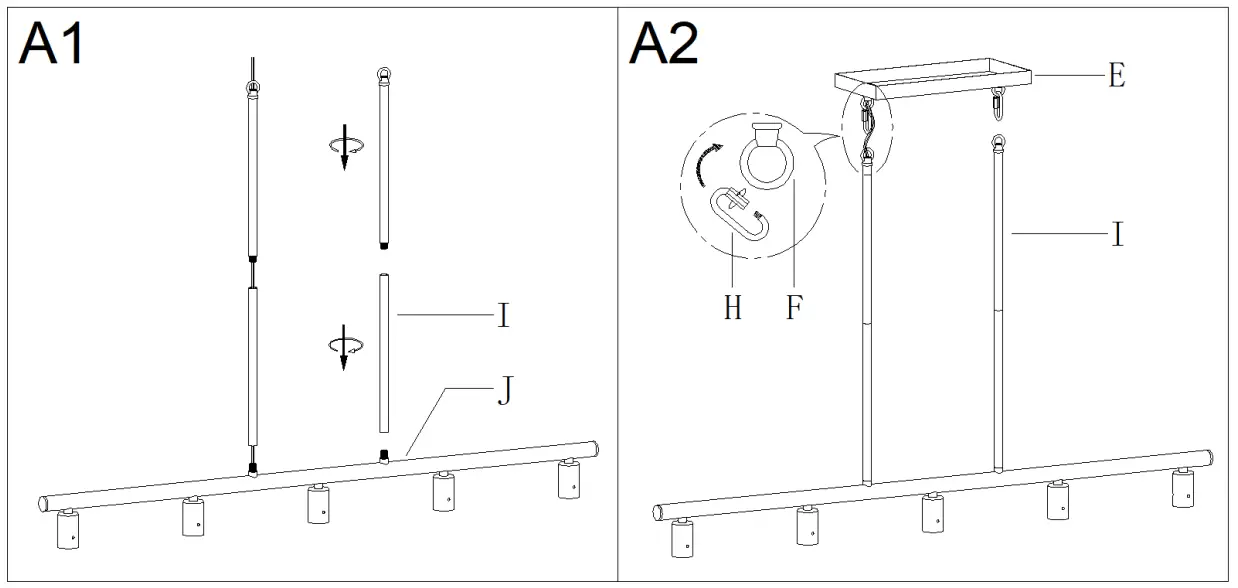 A1

I

J

A2

E

I

H F