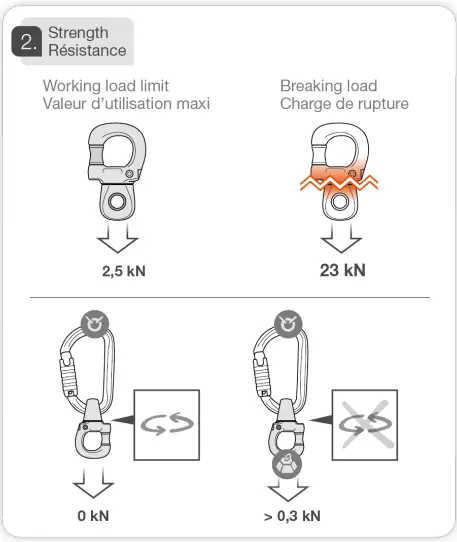 2. Strength
Résistance

Working load limit
Valeur d'utilisation maxi

2,5 kN

Breaking load
Charge de rupture

23 kN

0 kN

> 0,3 kN