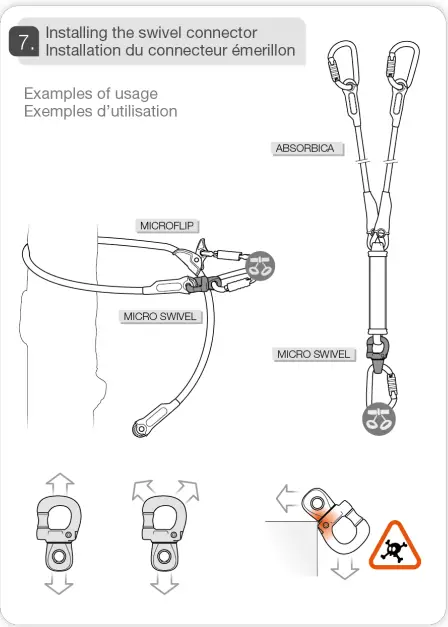 7. Installing the swivel connector
Installation du connecteur émerillon

Examples of usage
Exemples d'utilisation

ABSORBICA

MICROFLIP

MICRO SWIVEL

MICRO SWIVEL