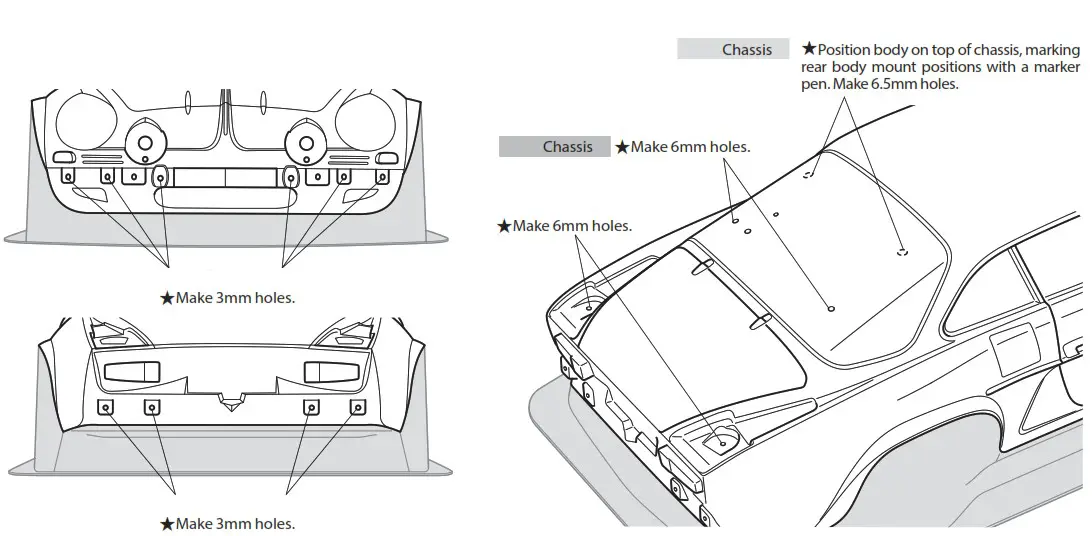 ★Make 3mm holes.

★Make 3mm holes.

Chassis ★Position body on top of chassis, marking rear body mount positions with a marker pen. Make 6.5mm holes.

Chassis ★Make 6mm holes.

★Make 6mm holes.