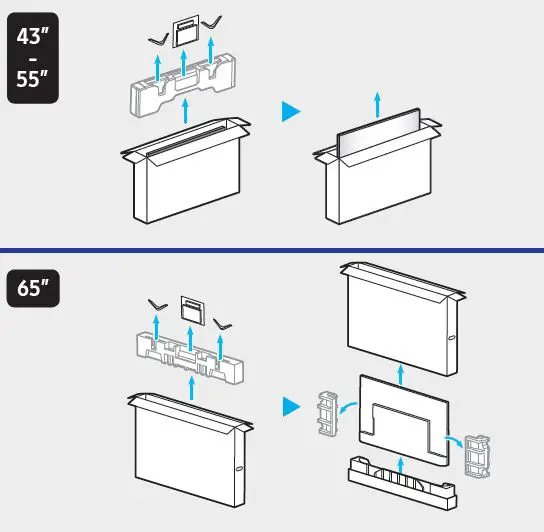 43"
-
55"

65"