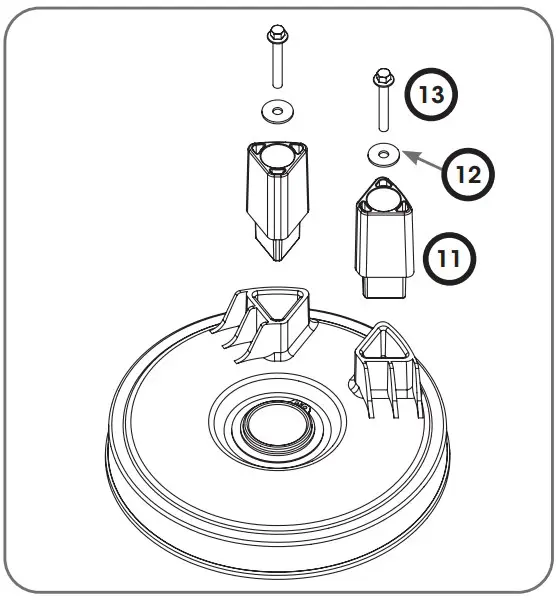 13
12
11