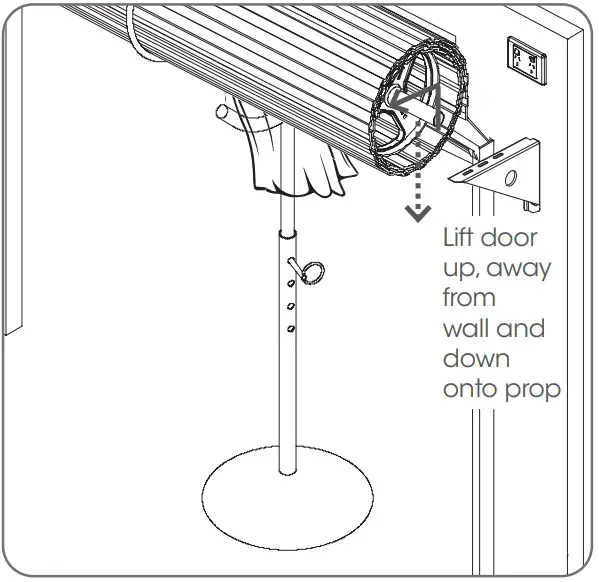 Lift door up, away from wall and down onto prop