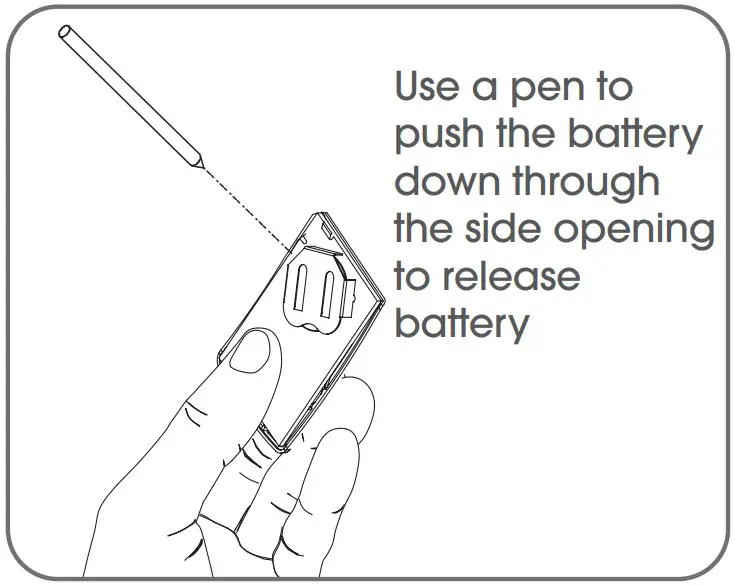 Use a pen to push the battery down through the side opening to release battery