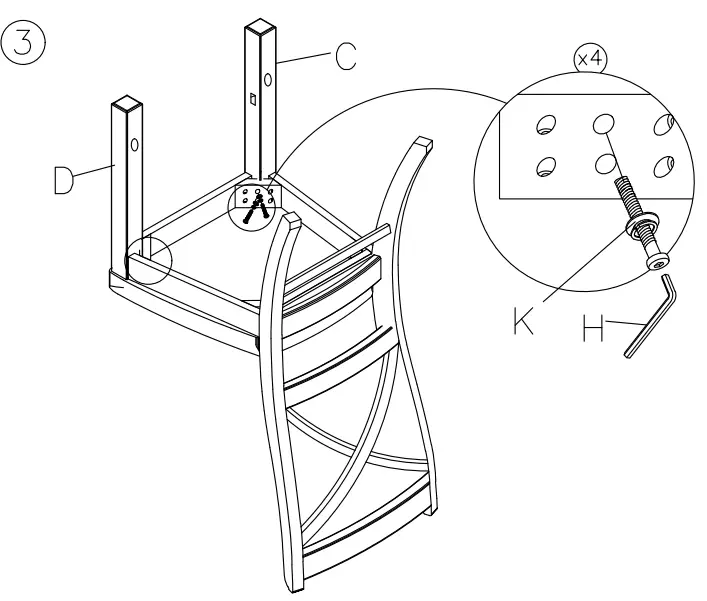 3

C

D

x4

K

H