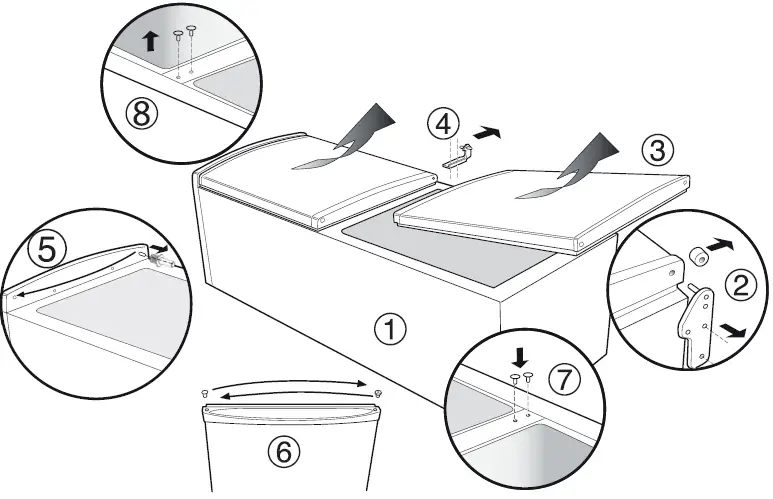 8
4
3
5
2
1
7
6