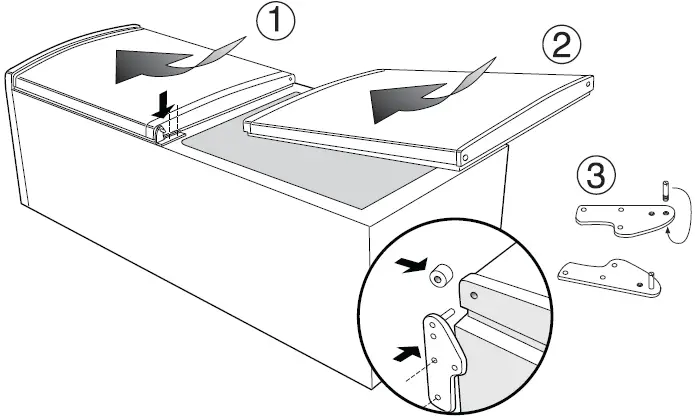 1
2
3