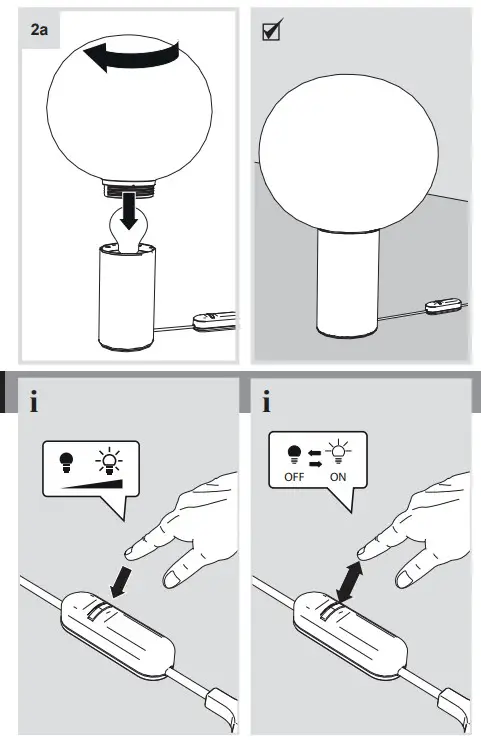 2a

i

i

OFF ON