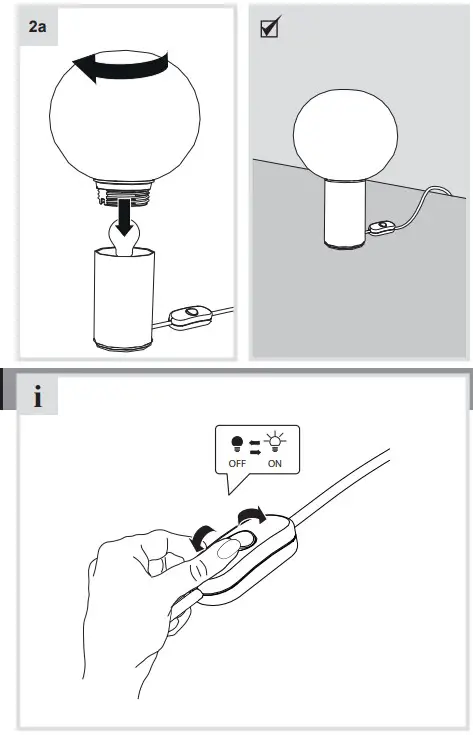 2a

i

OFF ON