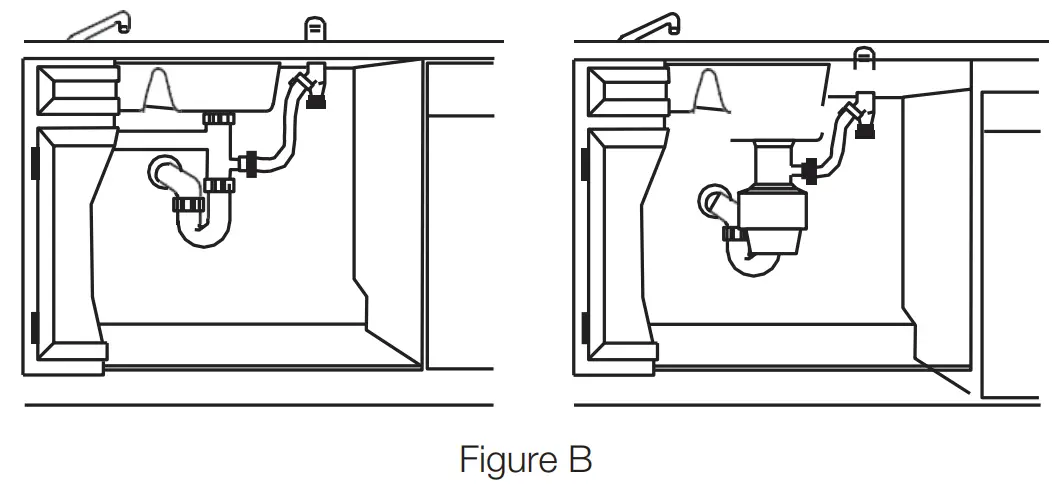 Figure B