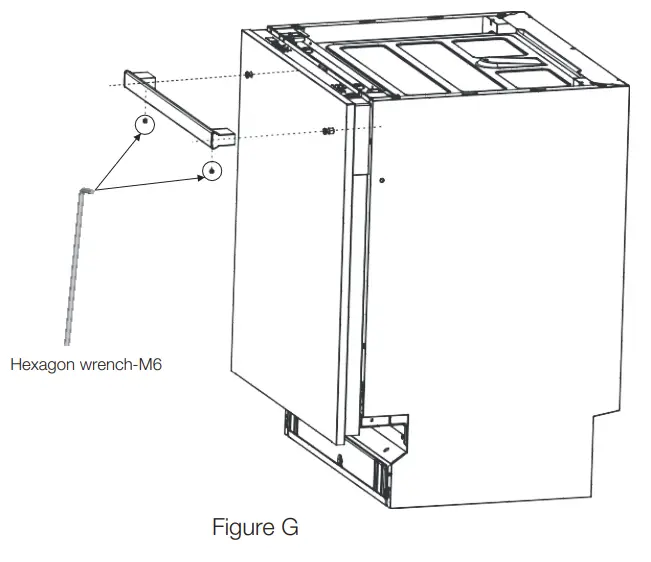 Hexagon wrench-M6

Figure G