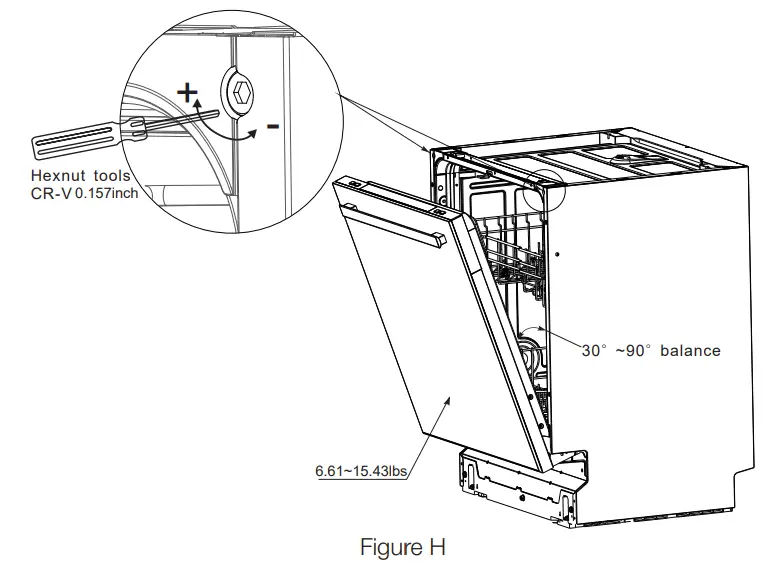 +

-

Hexnut tools
CR-V 0.157inch

30° ~90° balance

6.61~15.43lbs

Figure H