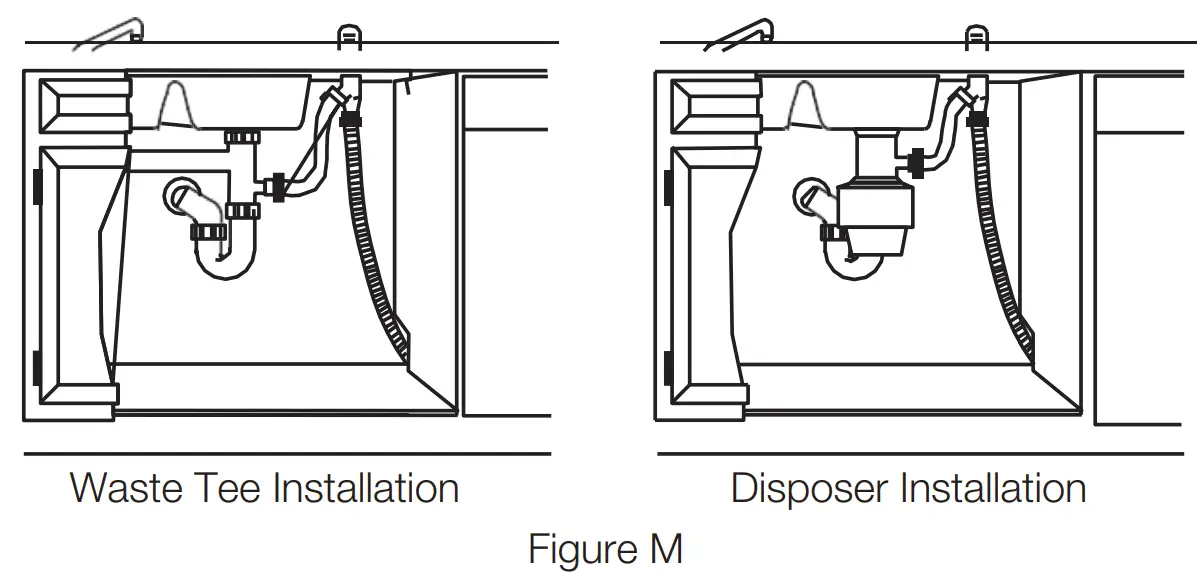 Waste Tee Installation

Disposer Installation

Figure M