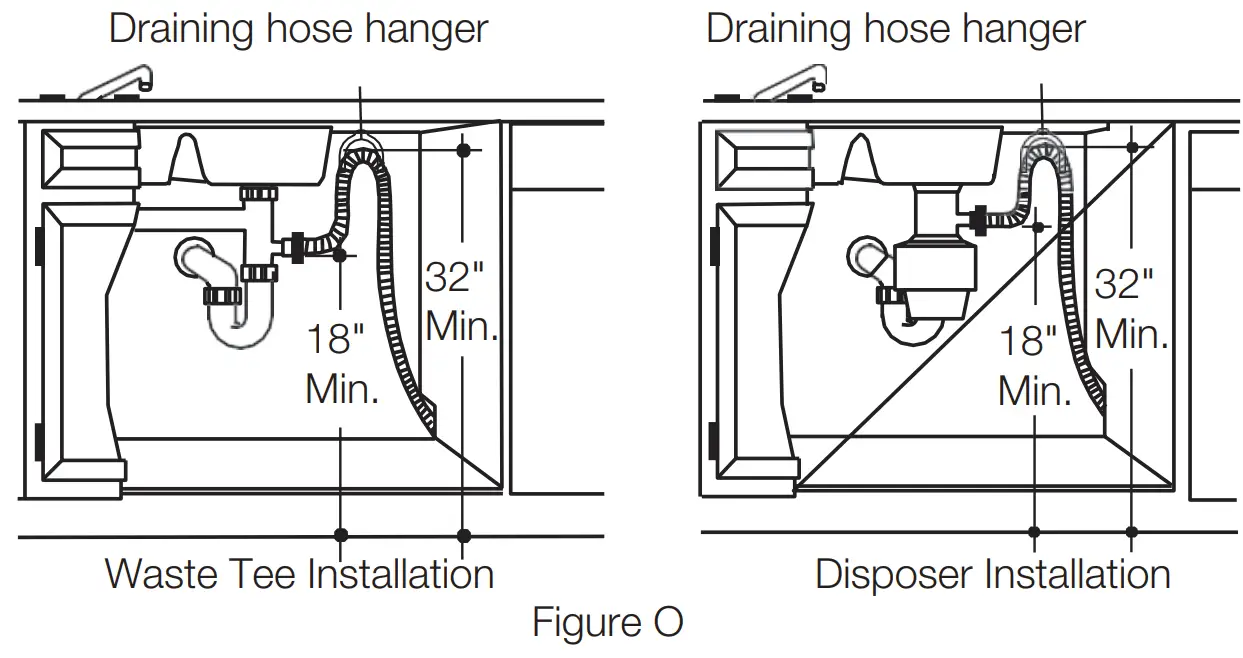 Draining hose hanger

32"
Min.

18"
Min.

Waste Tee Installation

Draining hose hanger

32"
Min.

18"
Min.

Disposer Installation

Figure O