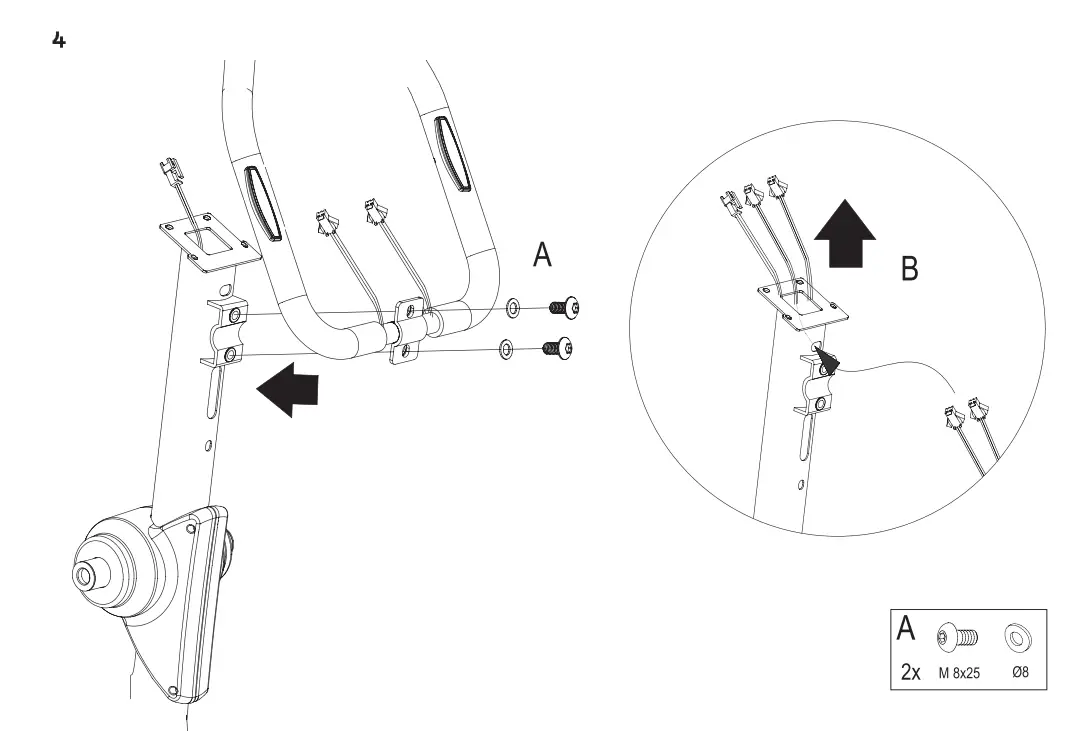 4

A

B

A
2x M 8x25 Ø8