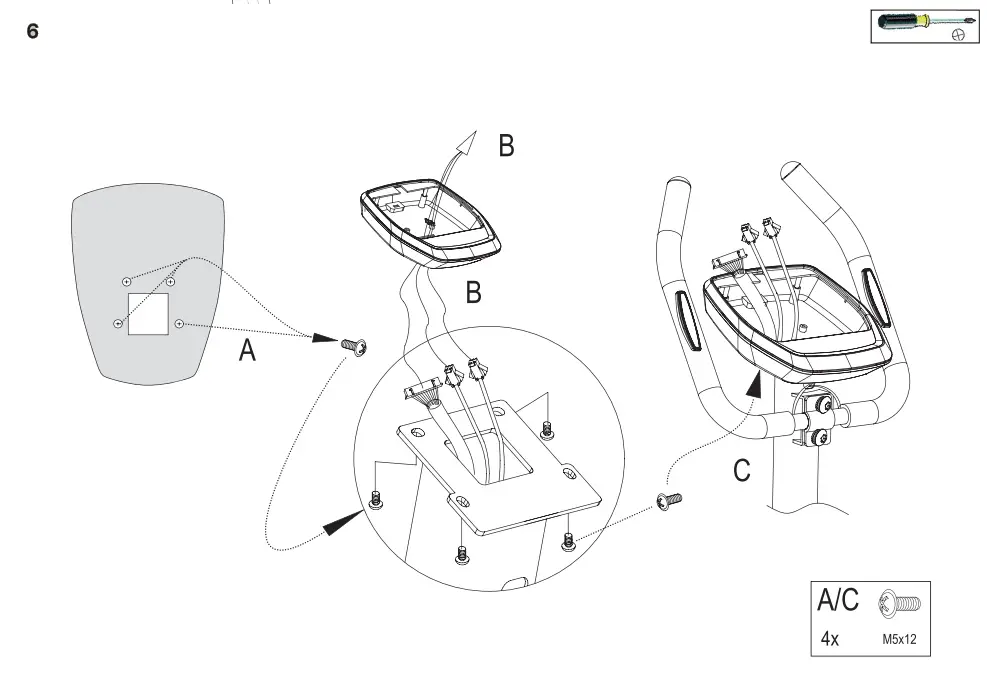 6

B

B

A

C

A/C

4x

M5x12