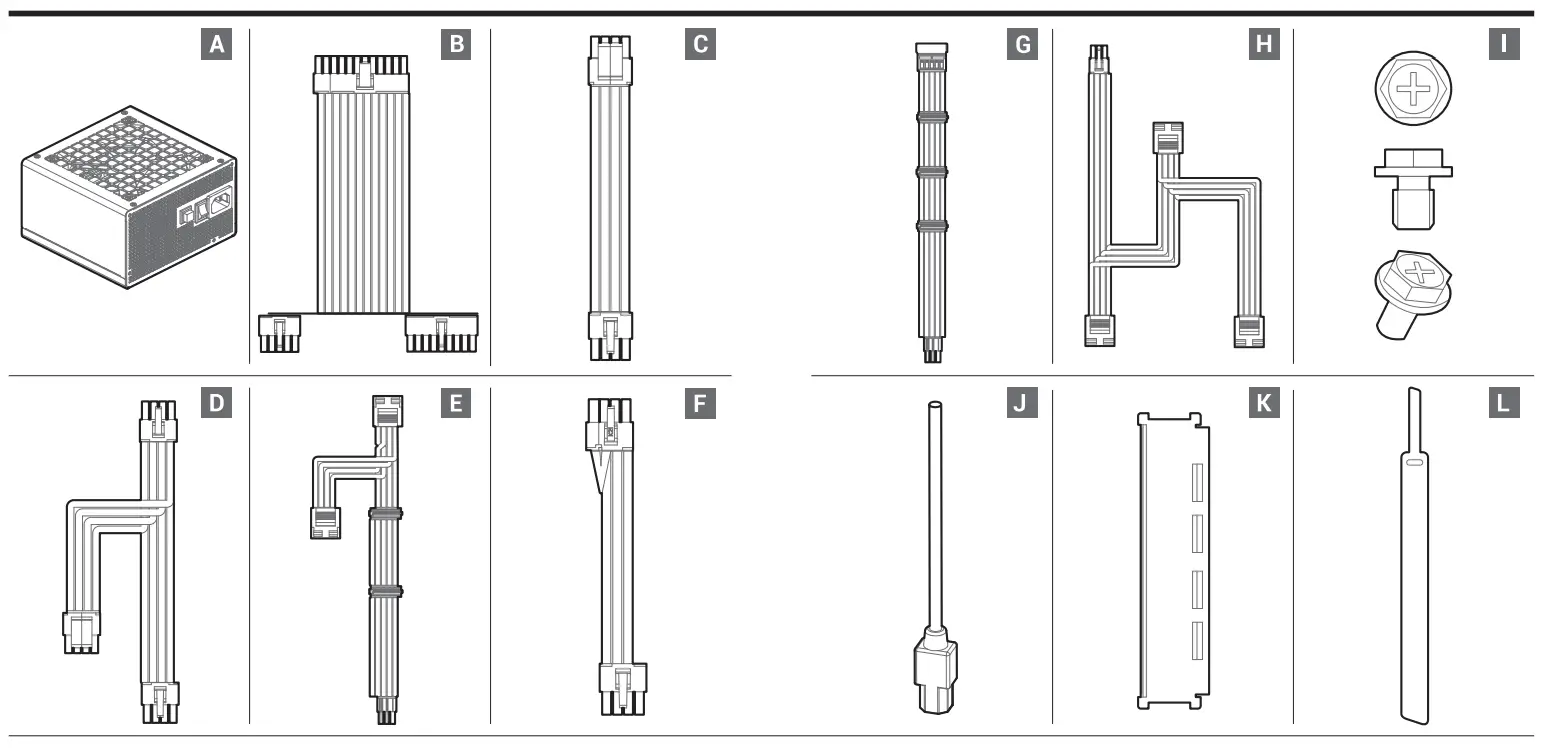 A
B
C
G
H
I
D
E
F
J
K
L