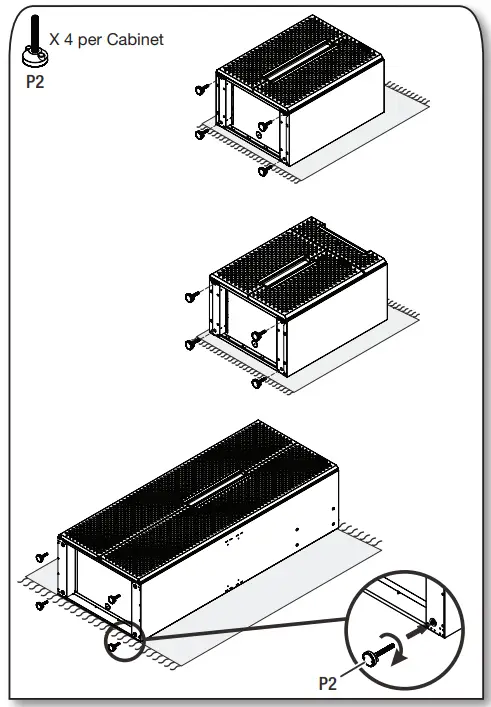 X 4 per Cabinet
P2

P2