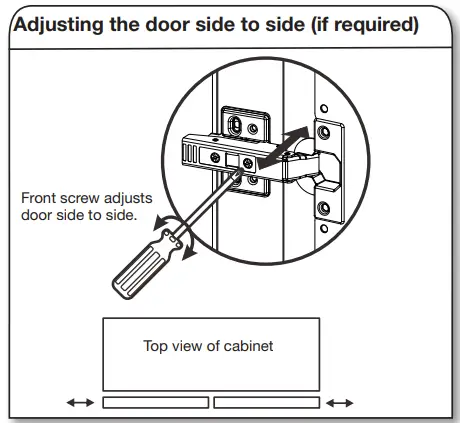 Adjusting the door side to side (if required)

Front screw adjusts door side to side.

Top view of cabinet